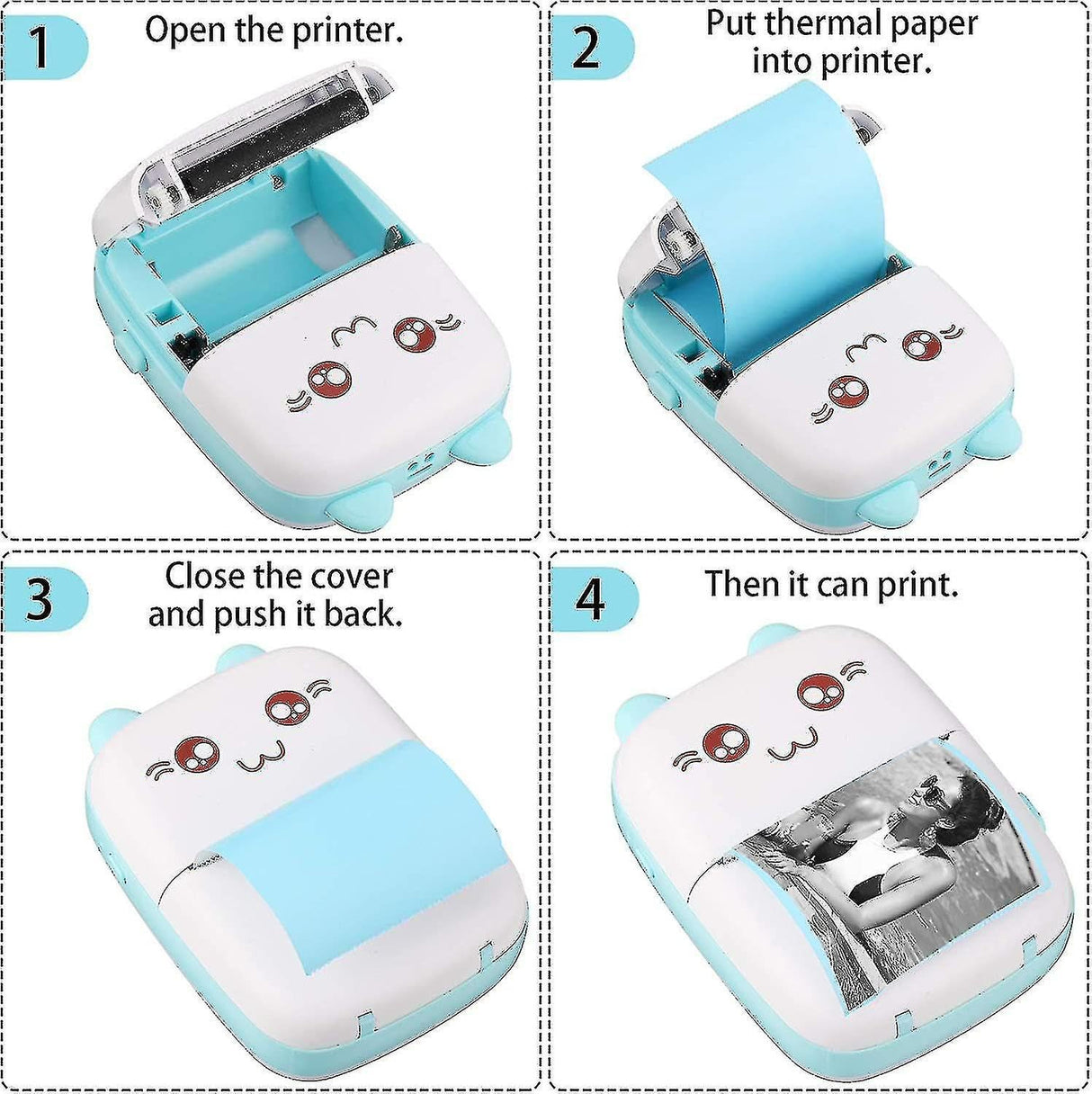 1 Open the printer.

2 Put thermal paper into printer.

3 Close the cover and push it back.

4 Then it can print.