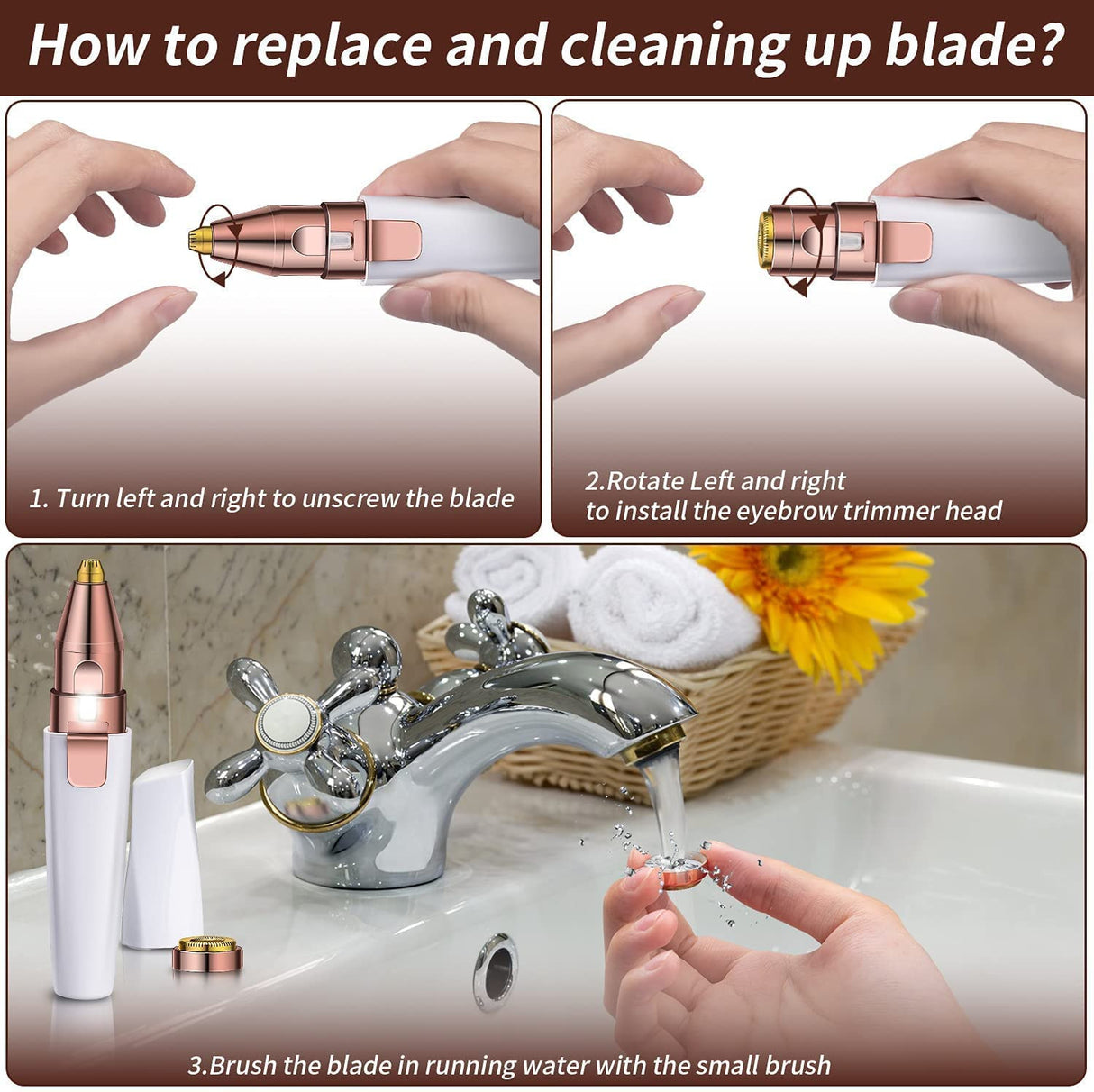 How to replace and cleaning up blade?

1. Turn left and right to unscrew the blade

2.Rotate Left and right to install the eyebrow trimmer head

3.Brush the blade in running water with the small brush