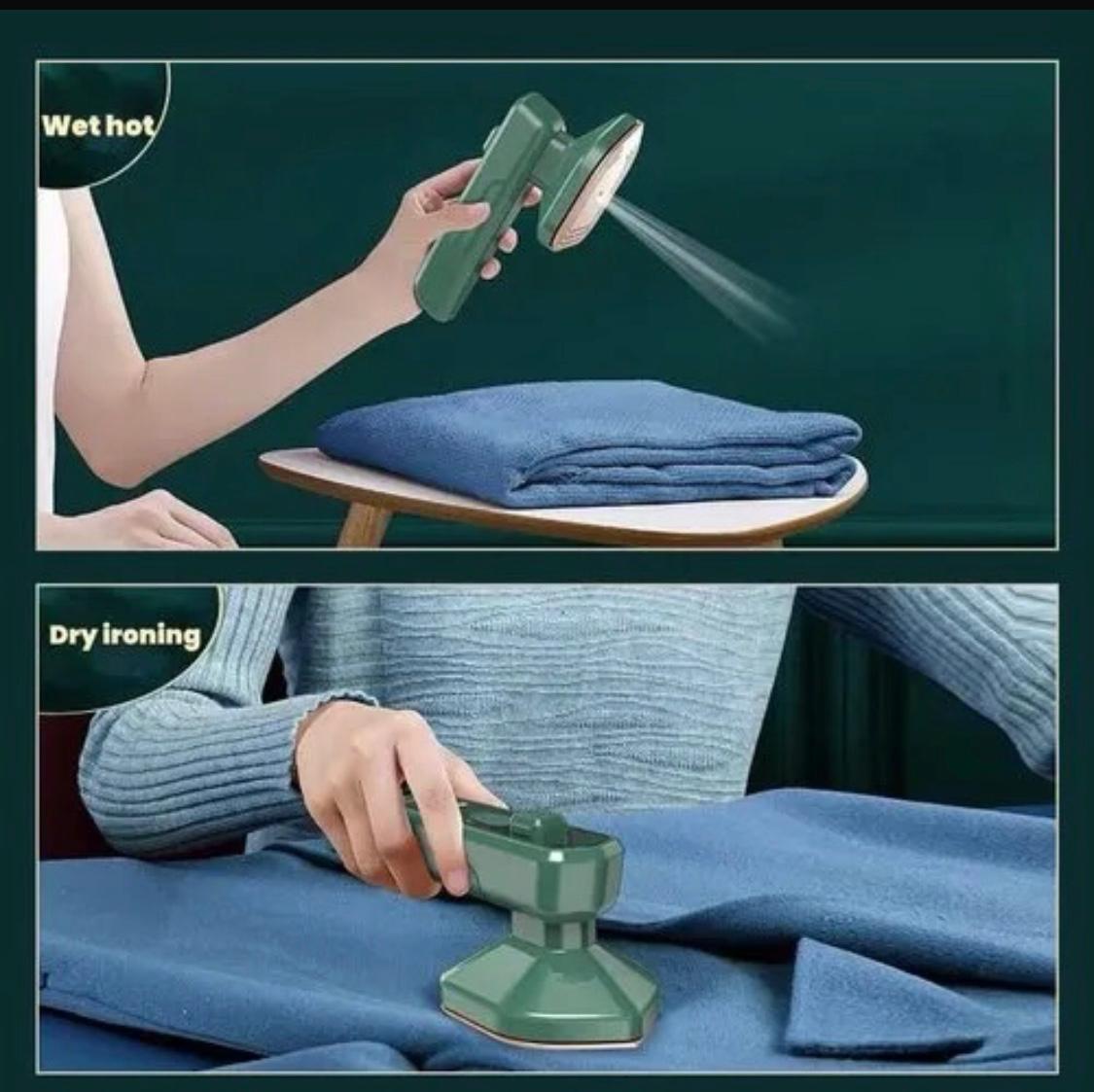 Wet hot

Dry ironing