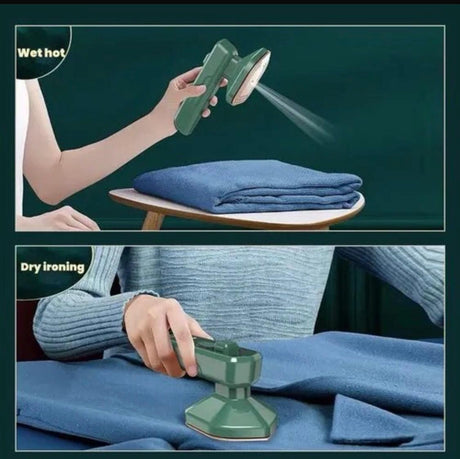 Wet hot

Dry ironing