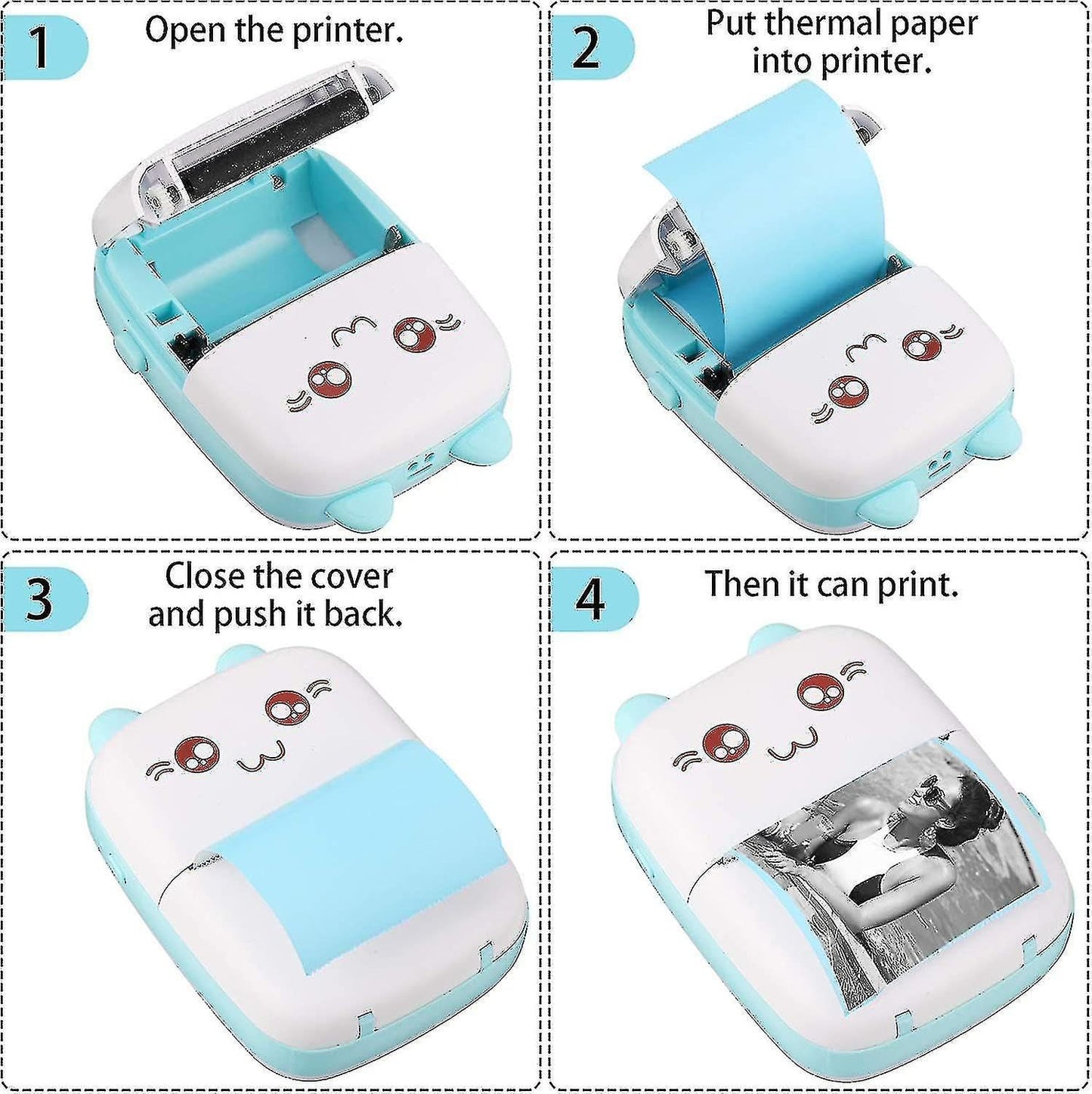 1 Open the printer.

2 Put thermal paper into printer.

3 Close the cover and push it back.

4 Then it can print.